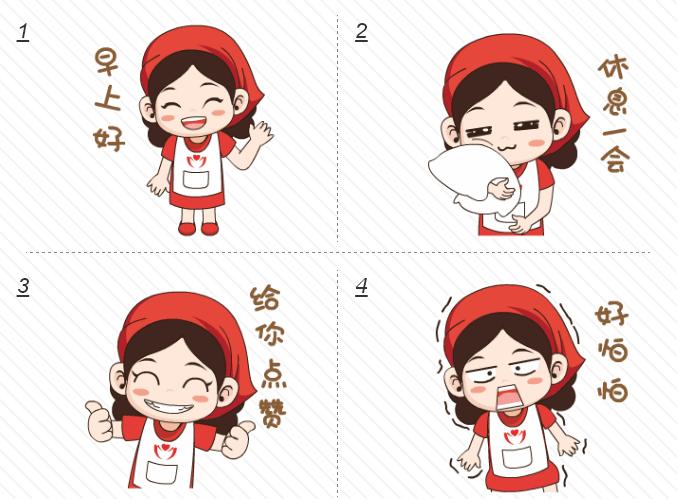 1
早上好

2
休息一会

3
给你点赞

4
好怕怕